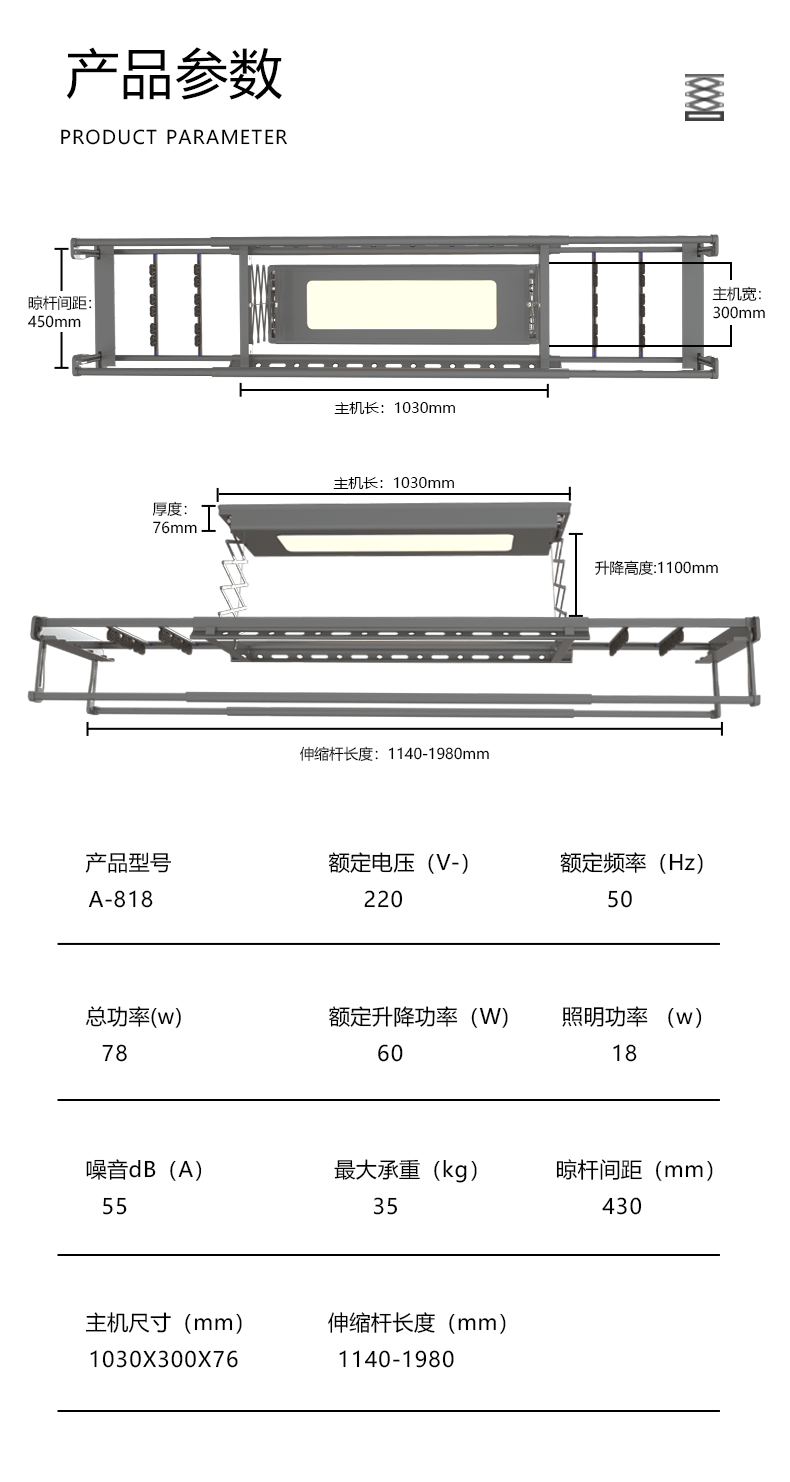 产品参数

PRODUCT PARAMETER

晾杆间距:
450mm

主机宽:
300mm

主机长：1030mm

主机长：1030mm

厚度:
76mm

升降高度:1100mm

伸缩杆长度：1140-1980mm

| 产品型号 | 额定电压（V-） | 额定频率（Hz） |
|---|---|---|
| A-818 | 220 | 50 |
| 总功率(w) | 额定升降功率（W） | 照明功率 （w） |
| 78 | 60 | 18 |
| 噪音dB（A） | 最大承重（kg） | 晾杆间距（mm） |
| 55 | 35 | 430 |
| 主机尺寸（mm） | 伸缩杆长度（mm） | |
| 1030X300X76 | 1140-1980 | |